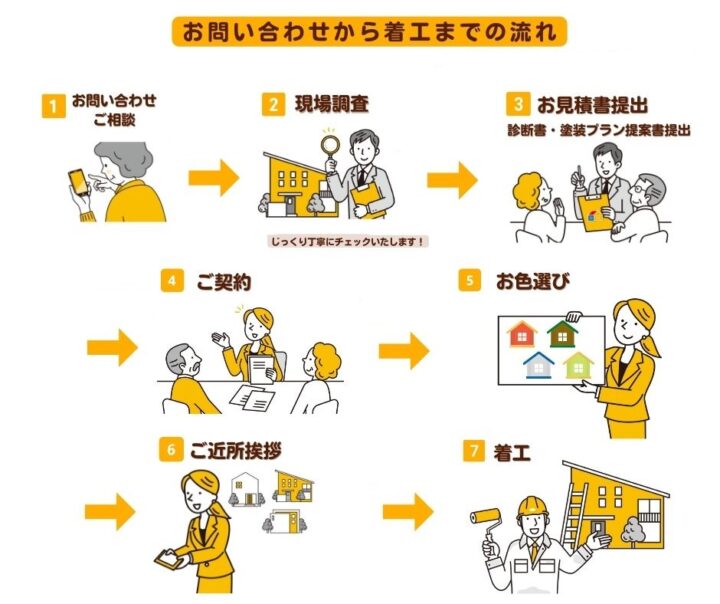 お問い合わせから着工までの流れ

1 お問い合わせ
ご相談

2 現場調査

じっくり丁寧にチェックいたします！

3 お見積書提出
診断書・塗装プラン提案書提出

4 ご契約

5 お色選び

6 ご近所挨拶

7 着工